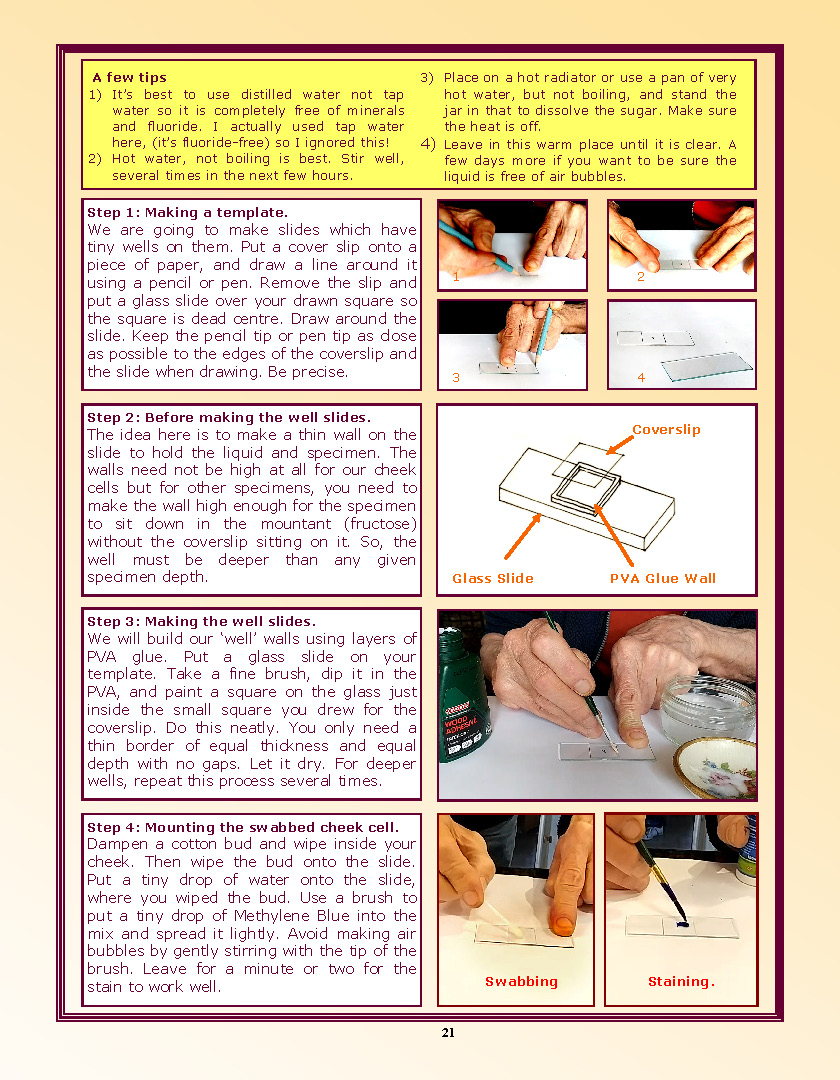 A few tips
1) It's best to use distilled water not tap water so it is completely free of minerals and fluoride. I actually used tap water here, (it's fluoride-free) so I ignored this!
2) Hot water, not boiling is best. Stir well, several times in the next few hours.
3) Place on a hot radiator or use a pan of very hot water, but not boiling, and stand the jar in that to dissolve the sugar. Make sure the heat is off.
4) Leave in this warm place until it is clear. A few days more if you want to be sure the liquid is free of air bubbles.

Step 1: Making a template.
We are going to make slides which have tiny wells on them. Put a cover slip onto a piece of paper, and draw a line around it using a pencil or pen. Remove the slip and put a glass slide over your drawn square so the square is dead centre. Draw around the slide. Keep the pencil tip or pen tip as close as possible to the edges of the coverslip and the slide when drawing. Be precise.

1
2
3
4

Step 2: Before making the well slides.
The idea here is to make a thin wall on the slide to hold the liquid and specimen. The walls need not be high at all for our cheek cells but for other specimens, you need to make the wall high enough for the specimen to sit down in the mountant (fructose) without the coverslip sitting on it. So, the well must be deeper than any given specimen depth.

Coverslip
Glass Slide
PVA Glue Wall

Step 3: Making the well slides.
We will build our 'well' walls using layers of PVA glue. Put a glass slide on your template. Take a fine brush, dip it in the PVA, and paint a square on the glass just inside the small square you drew for the coverslip. Do this neatly. You only need a thin border of equal thickness and equal depth with no gaps. Let it dry. For deeper wells, repeat this process several times.

WOOD ADHESIVE

Step 4: Mounting the swabbed cheek cell.
Dampen a cotton bud and wipe inside your cheek. Then wipe the bud onto the slide. Put a tiny drop of water onto the slide, where you wiped the bud. Use a brush to put a tiny drop of Methylene Blue into the mix and spread it lightly. Avoid making air bubbles by gently stirring with the tip of the brush. Leave for a minute or two for the stain to work well.

Swabbing
Staining.

21